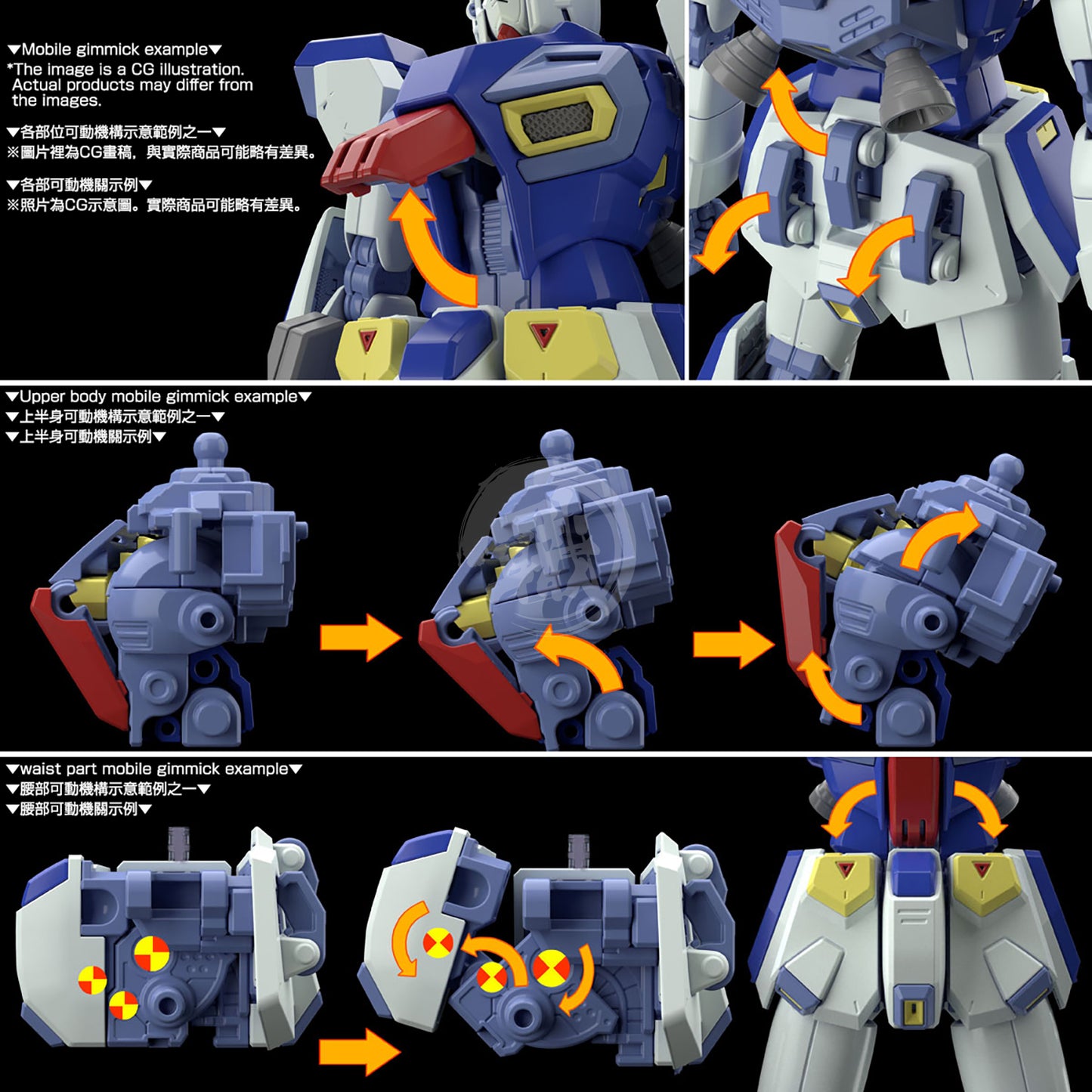 ▼Mobile gimmick example▼
*The image is a CG illustration. Actual products may differ from the images.

▼各部位可動機構示意範例之一▼
※圖片裡為CG畫稿，與實際商品可能略有差異。

▼各部可動機關示例▼
※照片為CG示意圖。實際商品可能略有差異。

▼Upper body mobile gimmick example▼
▼上半身可動機構示意範例之一▼
▼上半身可動機關示例▼

▼waist part mobile gimmick example▼
▼腰部可動機構示意範例之一▼
▼腰部可動機關示例▼