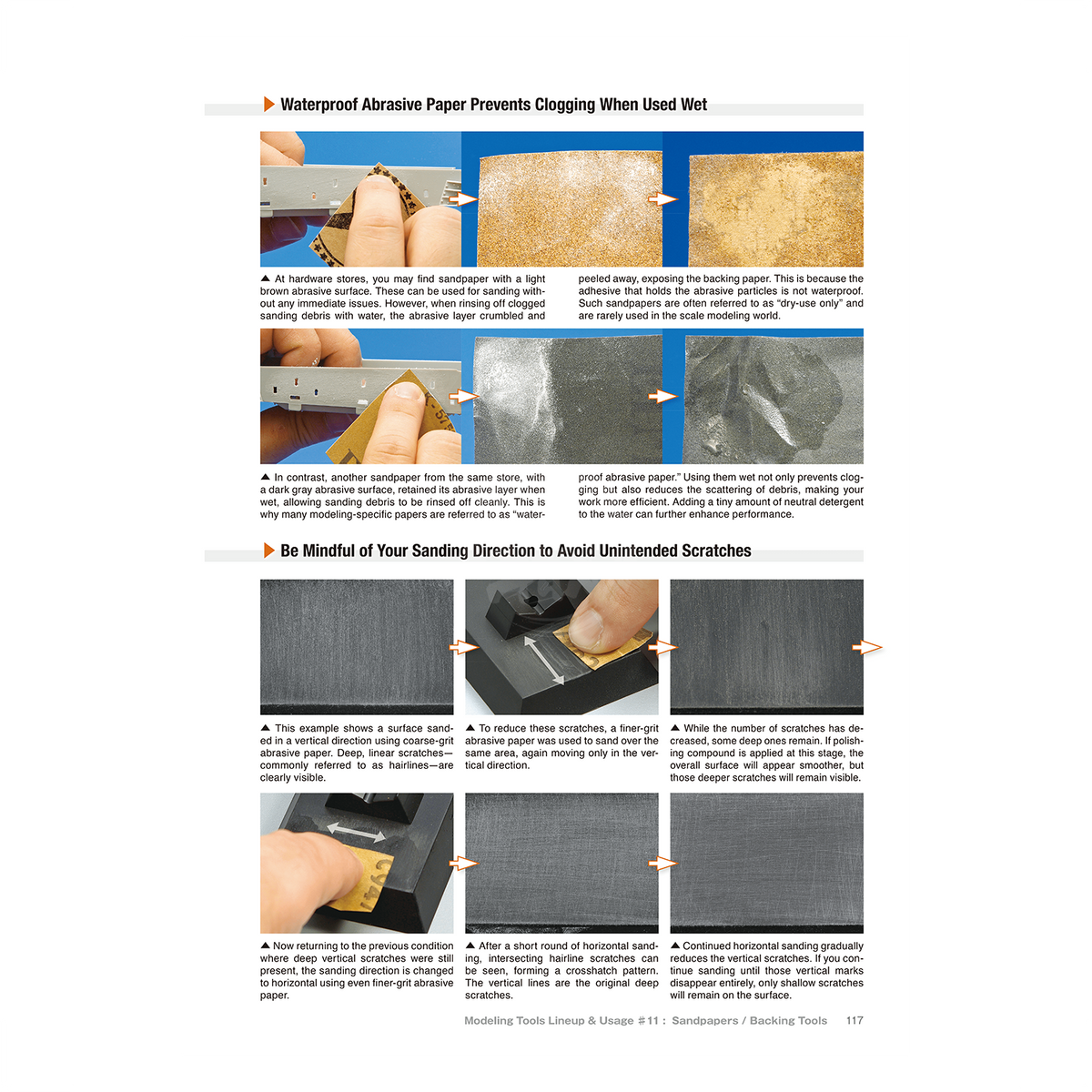 Waterproof Abrasive Paper Prevents Clogging When Used Wet

▲ At hardware stores, you may find sandpaper with a light brown abrasive surface. These can be used for sanding without any immediate issues. However, when rinsing off clogged sanding debris with water, the abrasive layer crumbled and peeled away, exposing the backing paper. This is because the adhesive that holds the abrasive particles is not waterproof. Such sandpapers are often referred to as "dry-use only" and are rarely used in the scale modeling world.

▲ In contrast, another sandpaper from the same store, with a dark gray abrasive surface, retained its abrasive layer when wet, allowing sanding debris to be rinsed off cleanly. This is why many modeling-specific papers are referred to as "waterproof abrasive paper." Using them wet not only prevents clogging but also reduces the scattering of debris, making your work more efficient. Adding a tiny amount of neutral detergent to the water can further enhance performance.

Be Mindful of Your Sanding Direction to Avoid Unintended Scratches

▲ This example shows a surface sanded in a vertical direction using coarse-grit abrasive paper. Deep, linear scratches—commonly referred to as hairlines—are clearly visible.

▲ To reduce these scratches, a finer-grit abrasive paper was used to sand over the same area, again moving only in the vertical direction.

▲ While the number of scratches has decreased, some deep ones remain. If polishing compound is applied at this stage, the overall surface will appear smoother, but those deeper scratches will remain visible.

▲ Now returning to the previous condition where deep vertical scratches were still present, the sanding direction is changed to horizontal using even finer-grit abrasive paper.

▲ After a short round of horizontal sanding, intersecting hairline scratches can be seen, forming a crosshatch pattern. The vertical lines are the original deep scratches.

▲ Continued horizontal sanding gradually reduces the vertical scratches. If you continue sanding until those vertical marks disappear entirely, only shallow scratches will remain on the surface.

Modeling Tools Lineup & Usage #11 : Sandpapers / Backing Tools 117