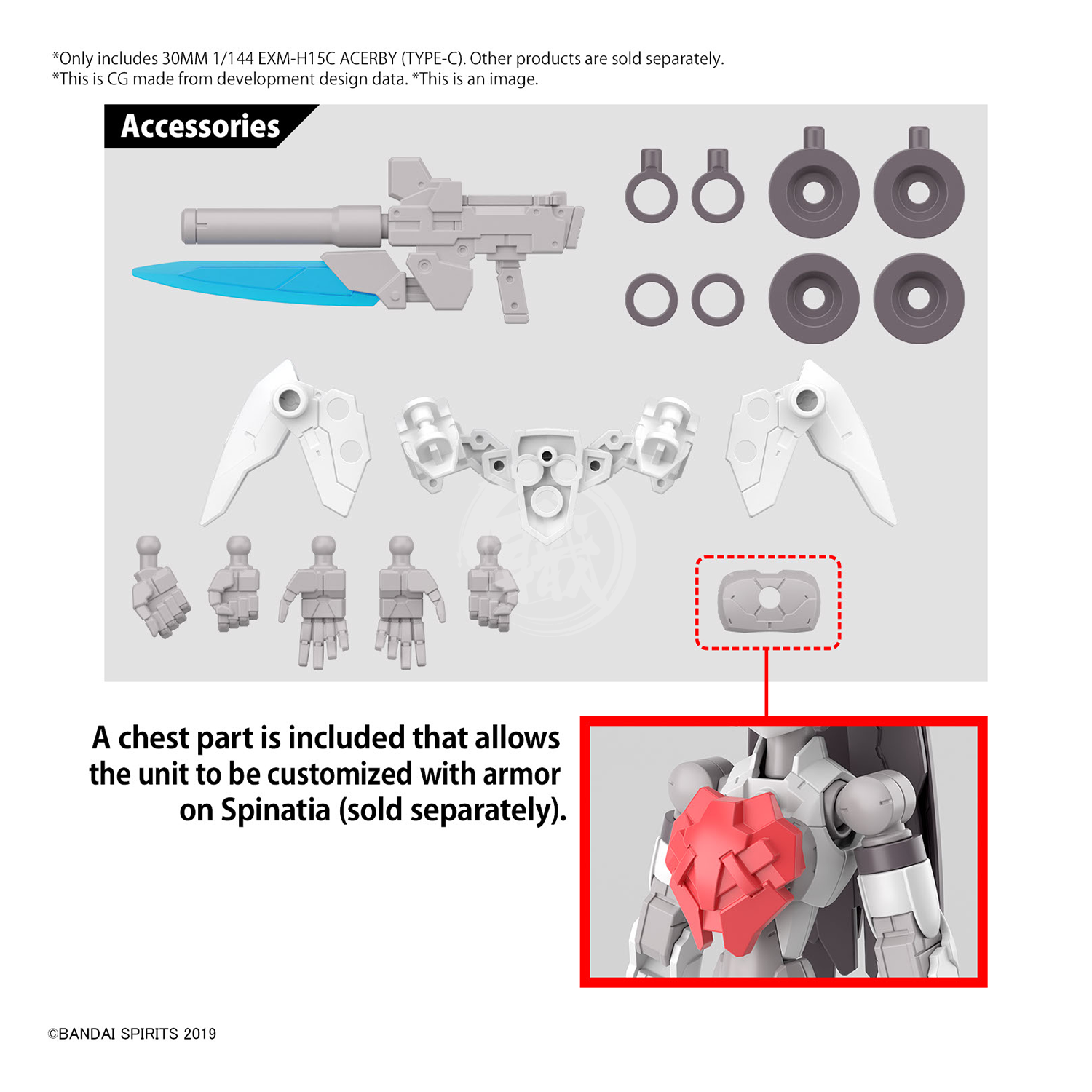 *Only includes 30MM 1/144 EXM-H15C ACERBY (TYPE-C). Other products are sold separately.
*This is CG made from development design data. *This is an image.

Accessories

A chest part is included that allows the unit to be customized with armor on Spinatia (sold separately).

©BANDAI SPIRITS 2019