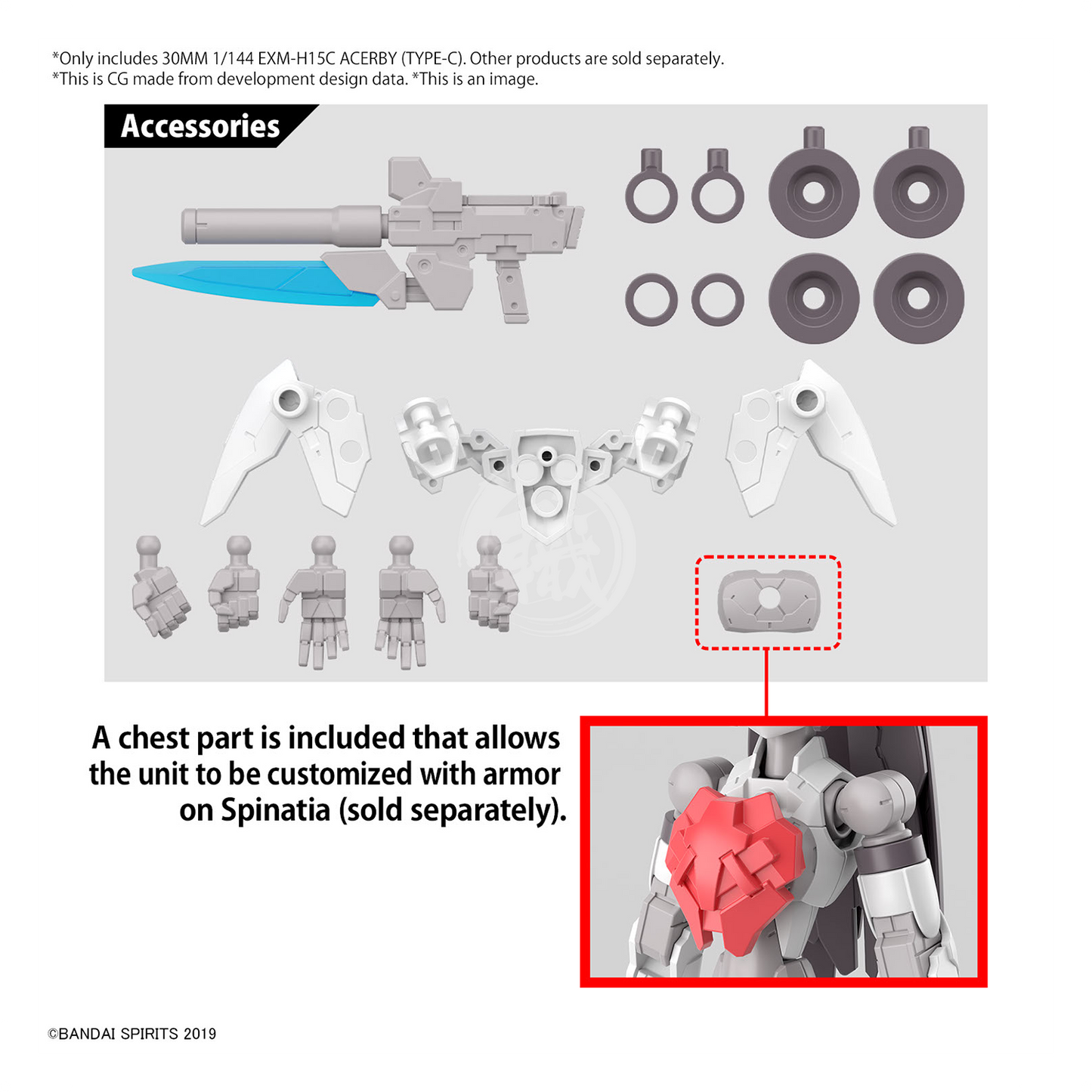 *Only includes 30MM 1/144 EXM-H15C ACERBY (TYPE-C). Other products are sold separately.
*This is CG made from development design data. *This is an image.

Accessories

A chest part is included that allows the unit to be customized with armor on Spinatia (sold separately).

©BANDAI SPIRITS 2019