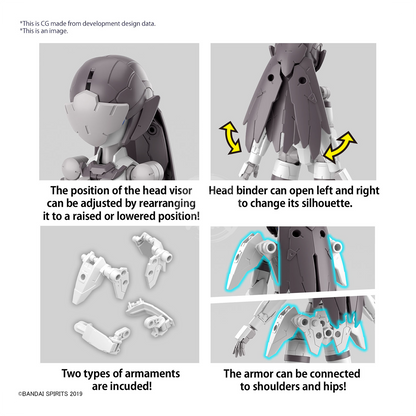 *This is CG made from development design data.
*This is an image.

The position of the head visor can be adjusted by rearranging it to a raised or lowered position!

Head binder can open left and right to change its silhouette.

Two types of armaments are incuded!

The armor can be connected to shoulders and hips!

©BANDAI SPIRITS 2019