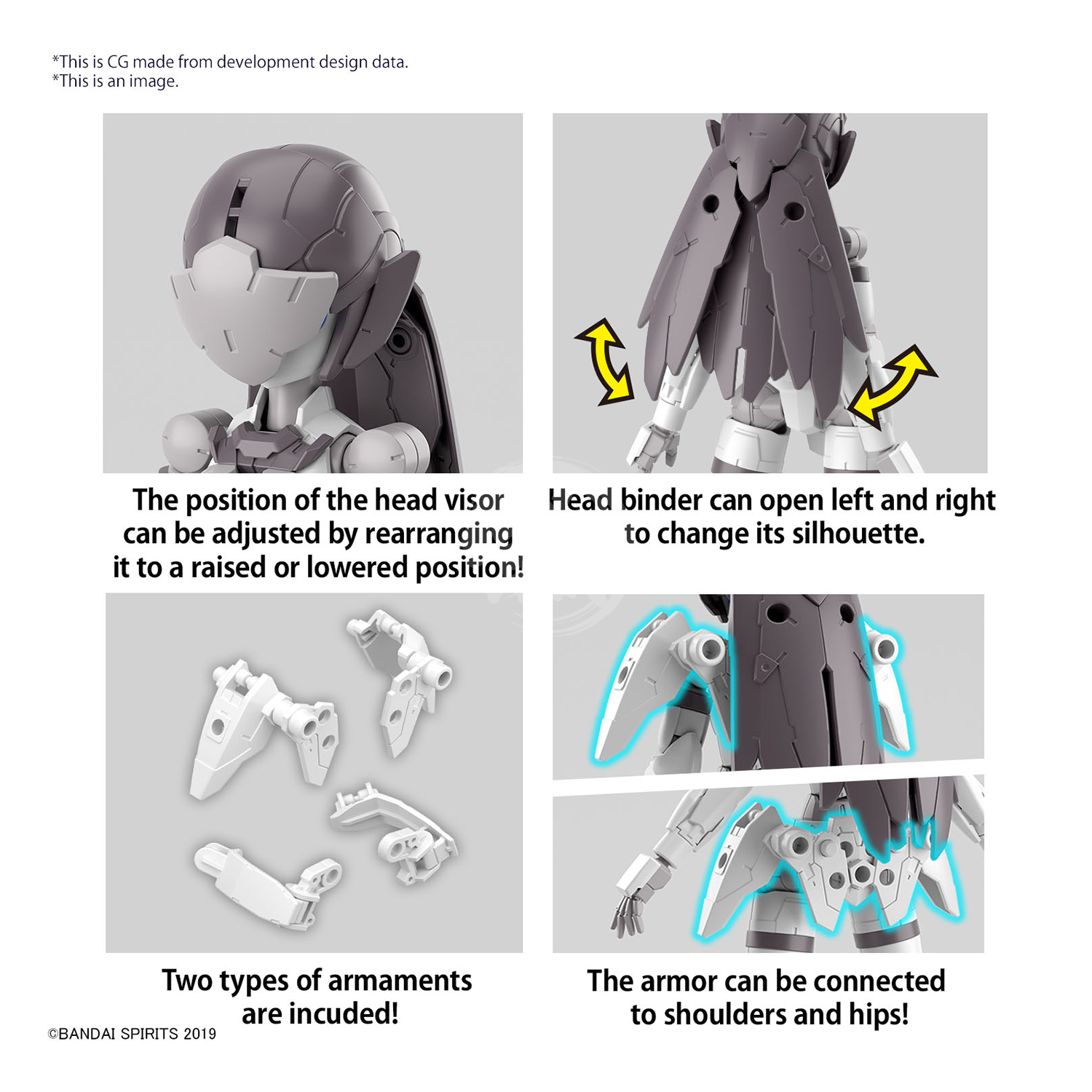 *This is CG made from development design data.
*This is an image.

The position of the head visor can be adjusted by rearranging it to a raised or lowered position!

Head binder can open left and right to change its silhouette.

Two types of armaments are incuded!

The armor can be connected to shoulders and hips!

©BANDAI SPIRITS 2019