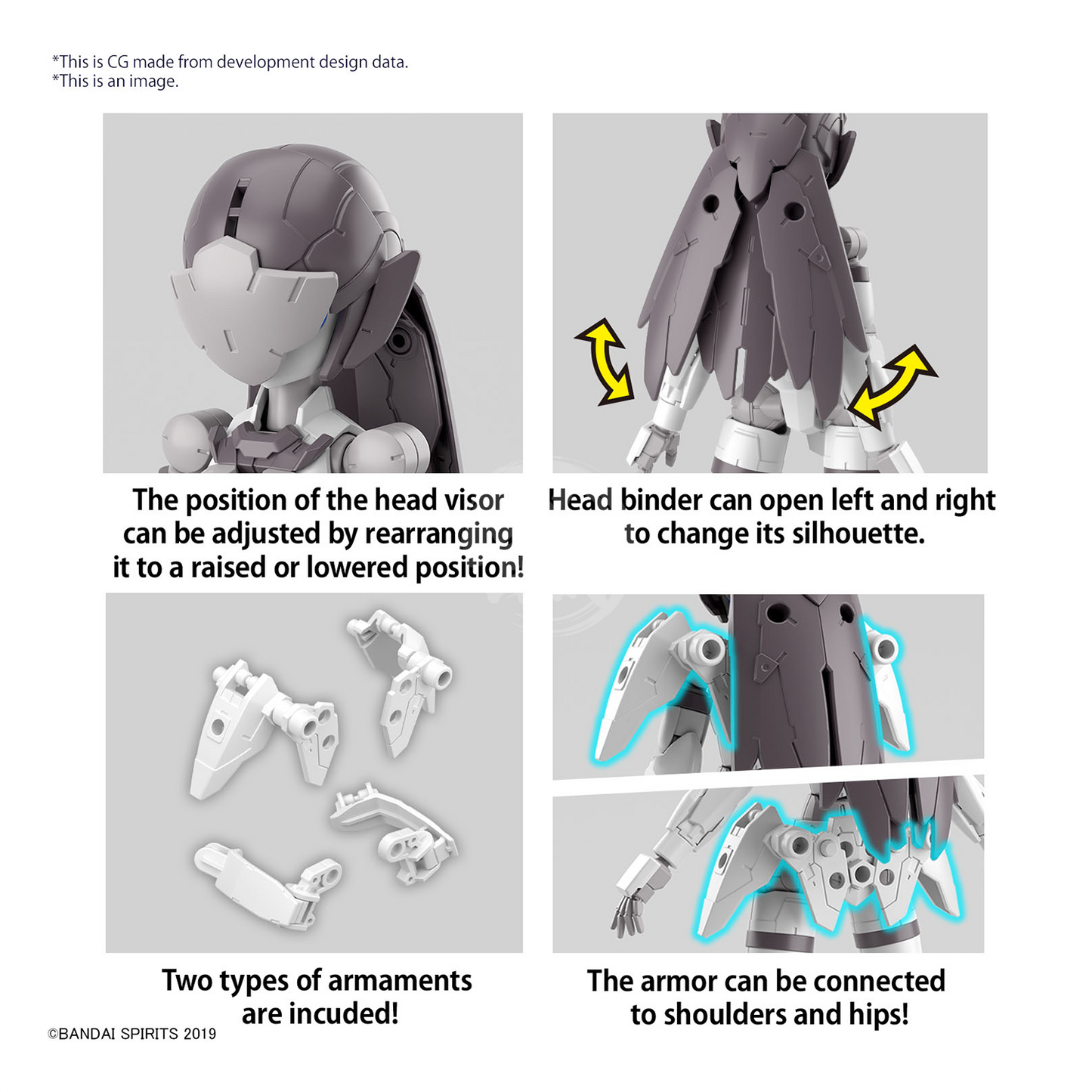 *This is CG made from development design data.
*This is an image.

The position of the head visor can be adjusted by rearranging it to a raised or lowered position!

Head binder can open left and right to change its silhouette.

Two types of armaments are incuded!

The armor can be connected to shoulders and hips!

©BANDAI SPIRITS 2019