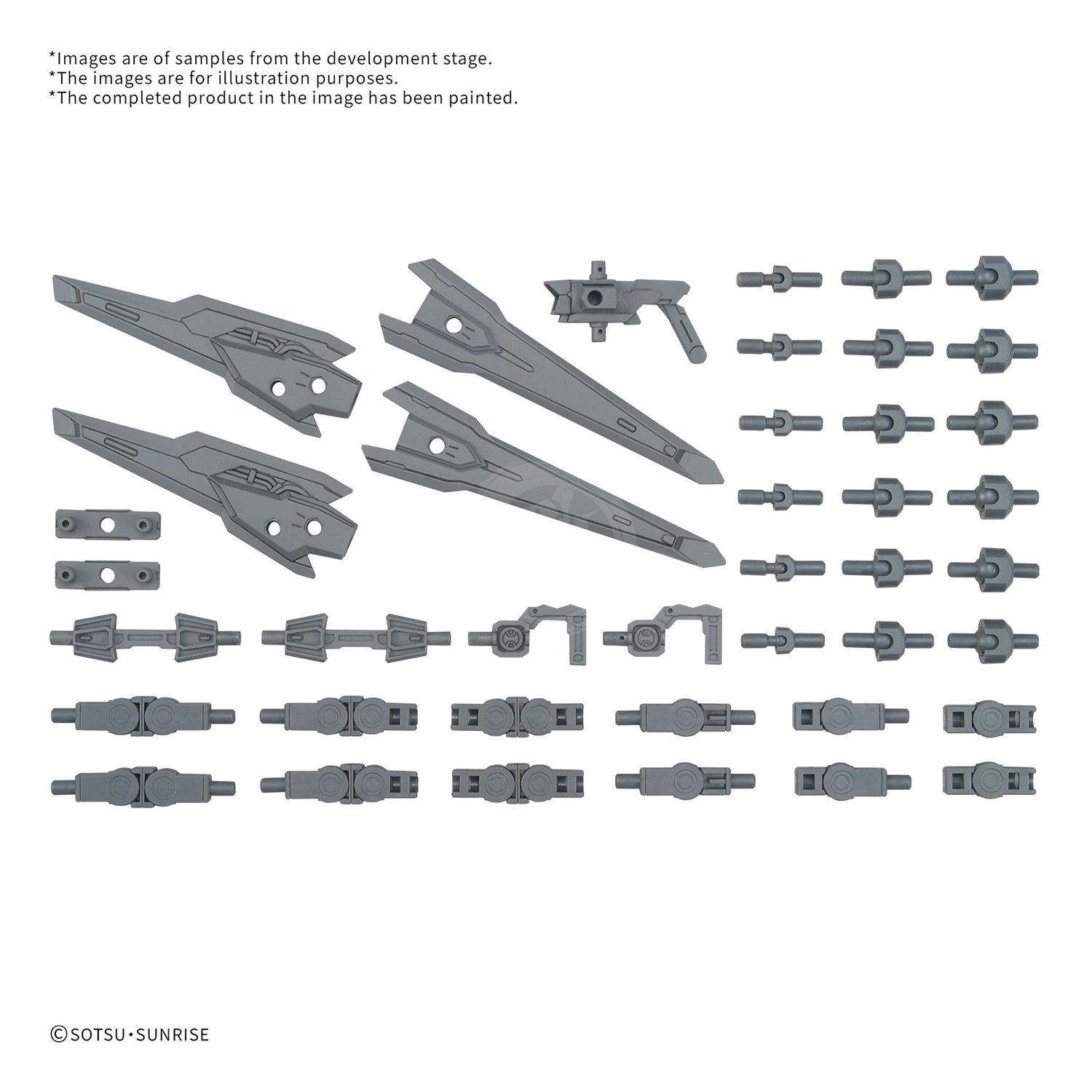 *Images are of samples from the development stage.
*The images are for illustration purposes.
*The completed product in the image has been painted.

©SOTSU・SUNRISE