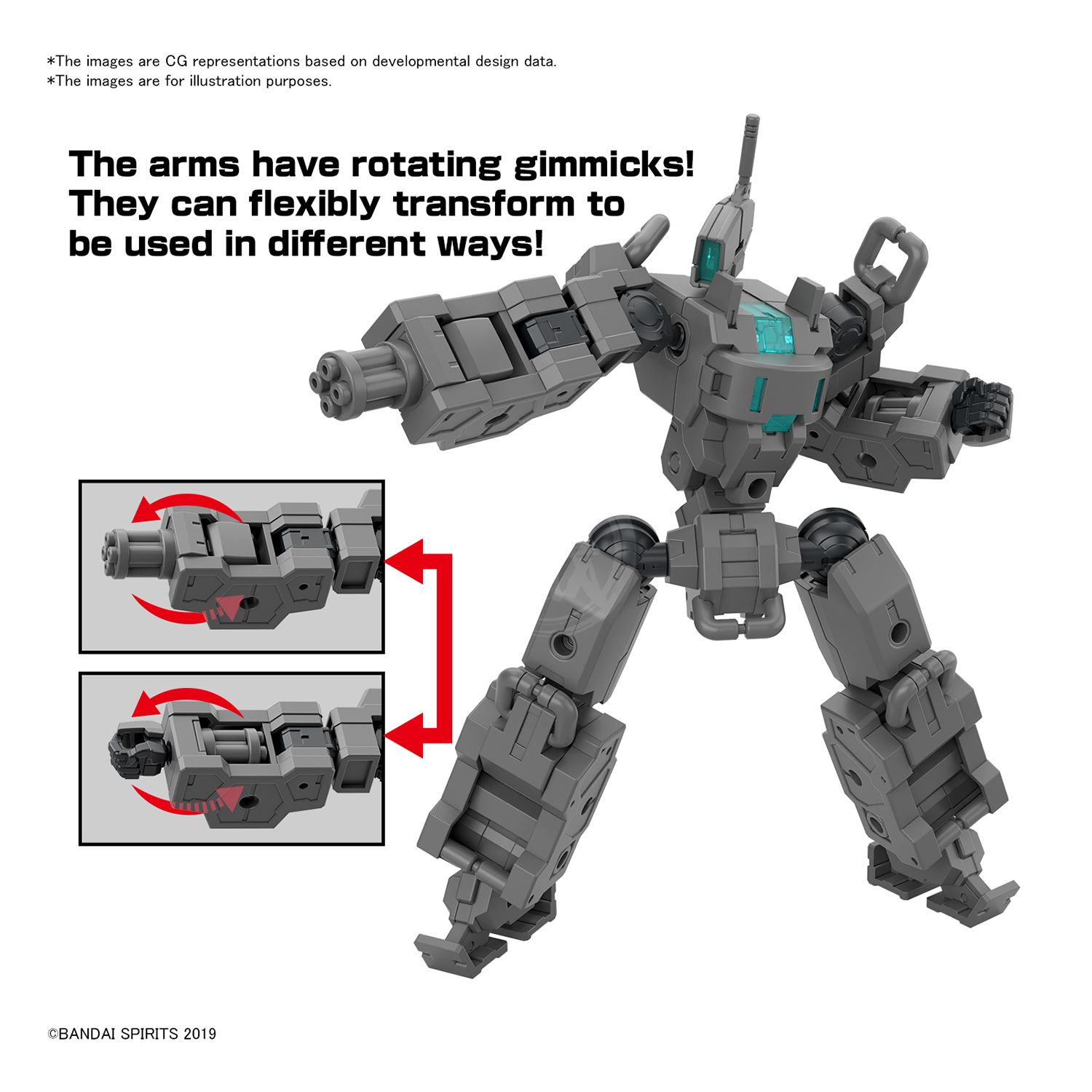 *The images are CG representations based on developmental design data.
*The images are for illustration purposes.

The arms have rotating gimmicks! They can flexibly transform to be used in different ways!

©BANDAI SPIRITS 2019