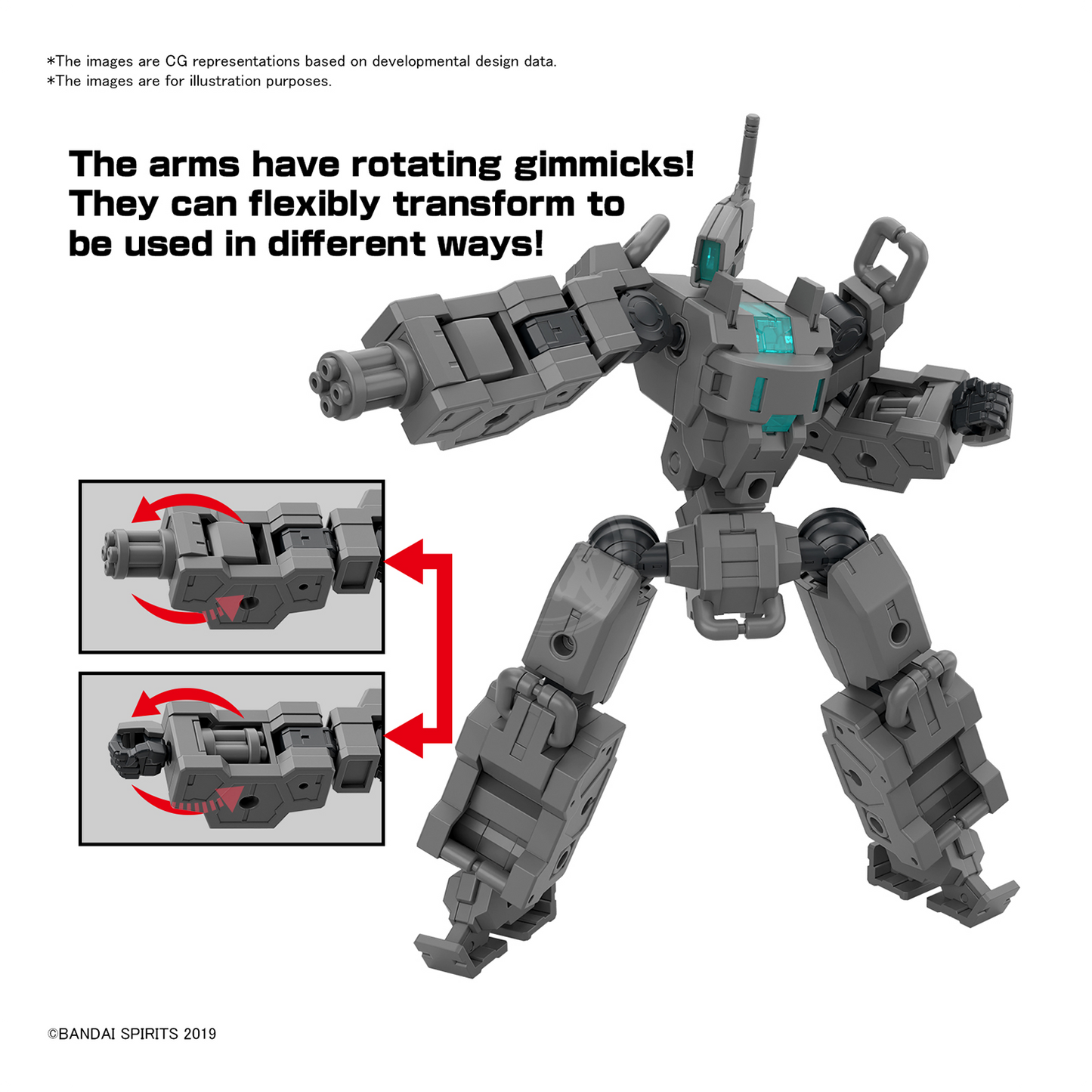 *The images are CG representations based on developmental design data.
*The images are for illustration purposes.

The arms have rotating gimmicks! They can flexibly transform to be used in different ways!

©BANDAI SPIRITS 2019