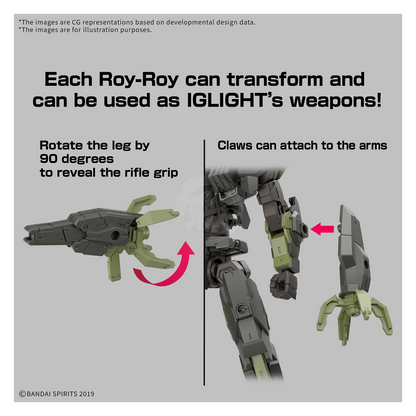 *The images are CG representations based on developmental design data.
*The images are for illustration purposes.

Each Roy-Roy can transform and can be used as IGLIGHT's weapons!

Rotate the leg by 90 degrees to reveal the rifle grip

Claws can attach to the arms

©BANDAI SPIRITS 2019