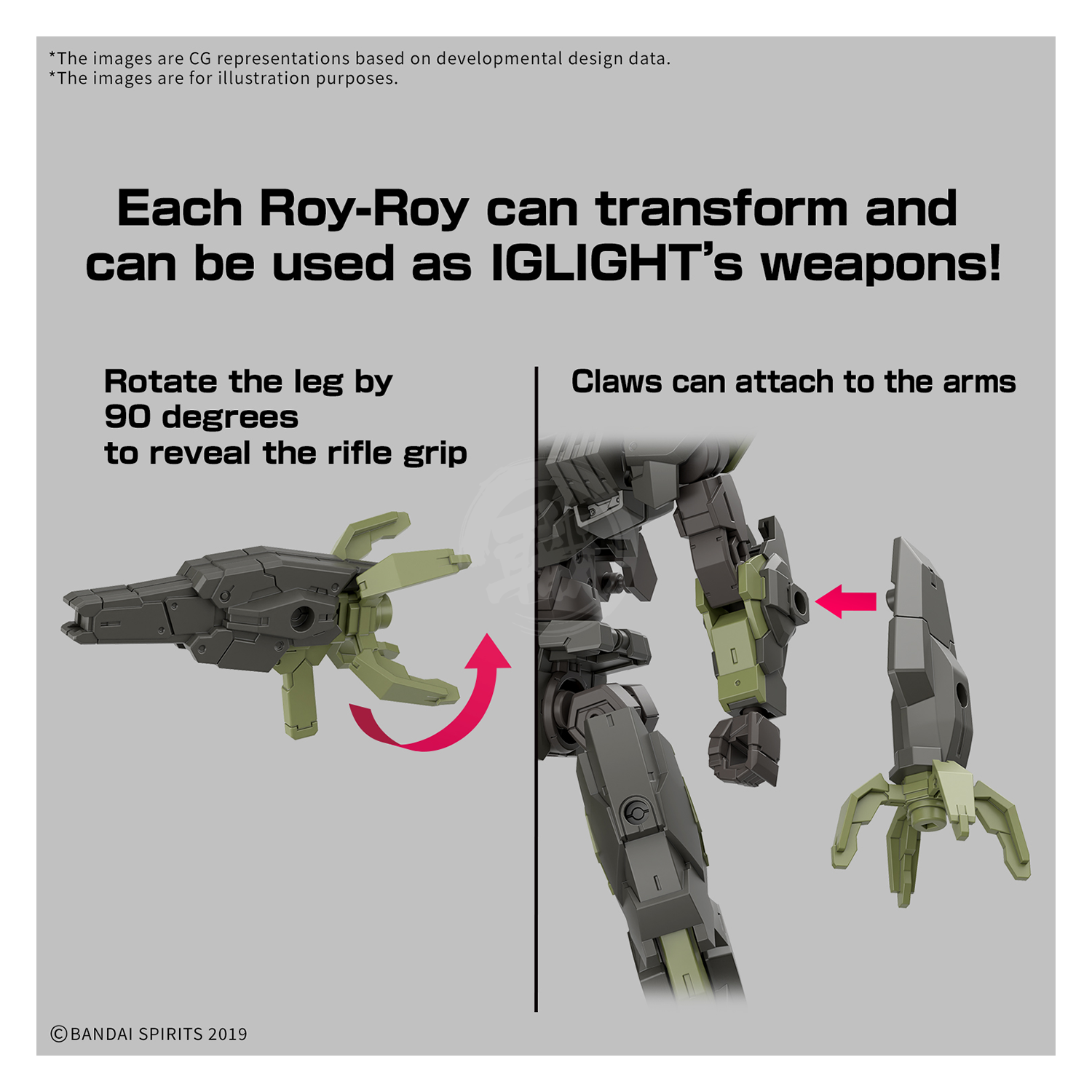 *The images are CG representations based on developmental design data.
*The images are for illustration purposes.

Each Roy-Roy can transform and can be used as IGLIGHT's weapons!

Rotate the leg by 90 degrees to reveal the rifle grip

Claws can attach to the arms

©BANDAI SPIRITS 2019