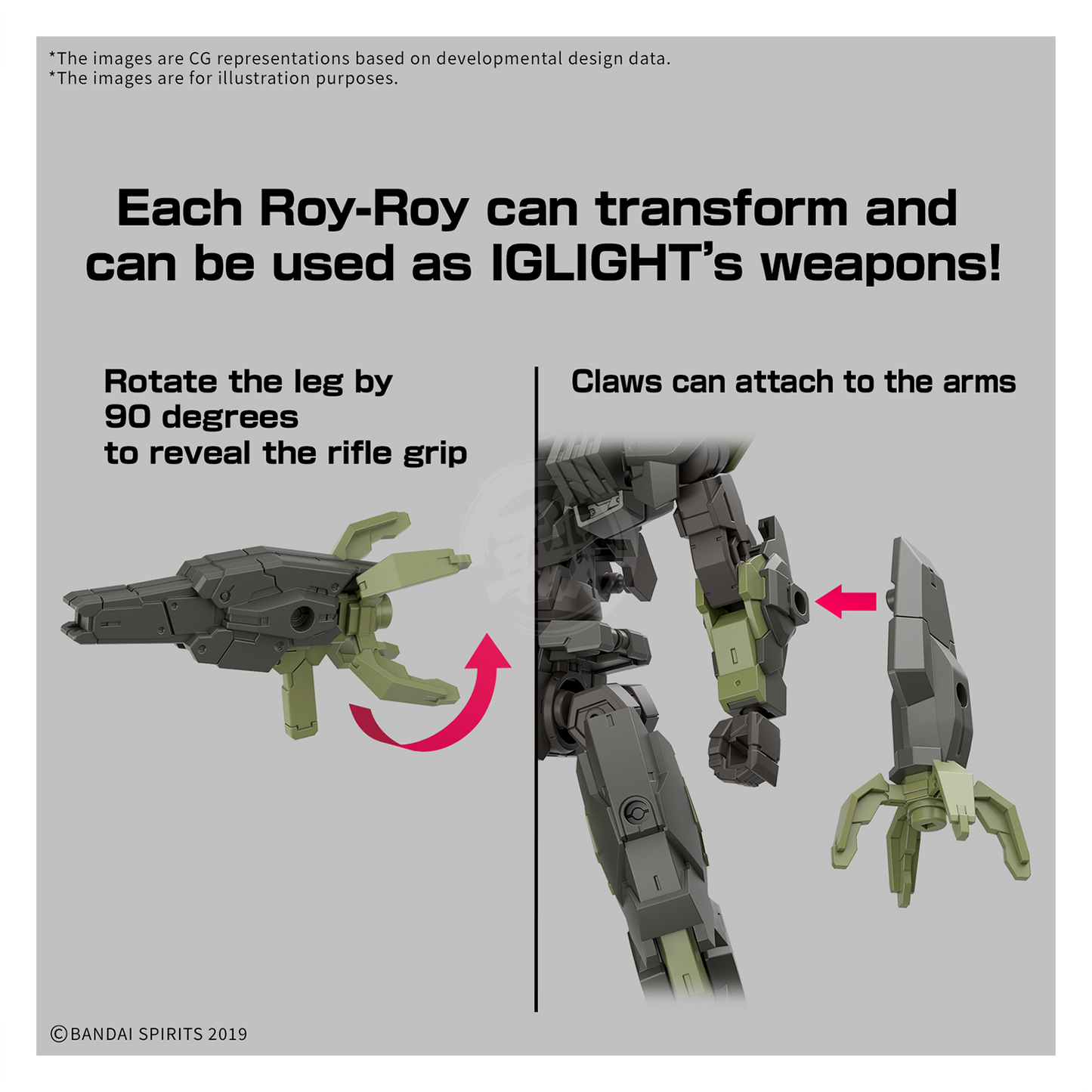 *The images are CG representations based on developmental design data.
*The images are for illustration purposes.

Each Roy-Roy can transform and can be used as IGLIGHT's weapons!

Rotate the leg by 90 degrees to reveal the rifle grip

Claws can attach to the arms

©BANDAI SPIRITS 2019