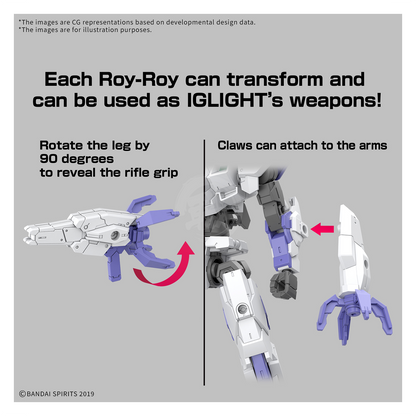 *The images are CG representations based on developmental design data.
*The images are for illustration purposes.

Each Roy-Roy can transform and can be used as IGLIGHT's weapons!

Rotate the leg by 90 degrees to reveal the rifle grip

Claws can attach to the arms

©BANDAI SPIRITS 2019