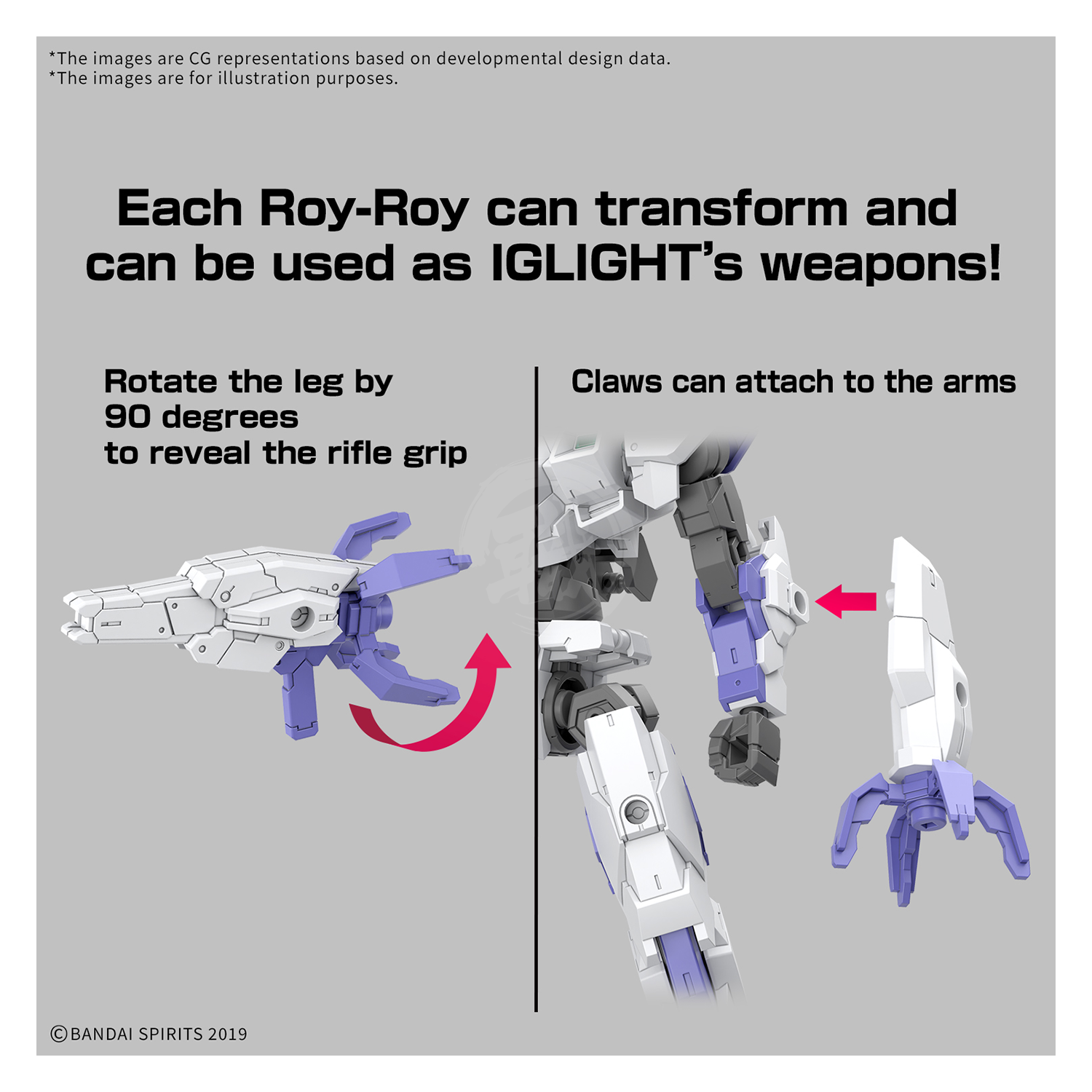 *The images are CG representations based on developmental design data.
*The images are for illustration purposes.

Each Roy-Roy can transform and can be used as IGLIGHT's weapons!

Rotate the leg by 90 degrees to reveal the rifle grip

Claws can attach to the arms

©BANDAI SPIRITS 2019