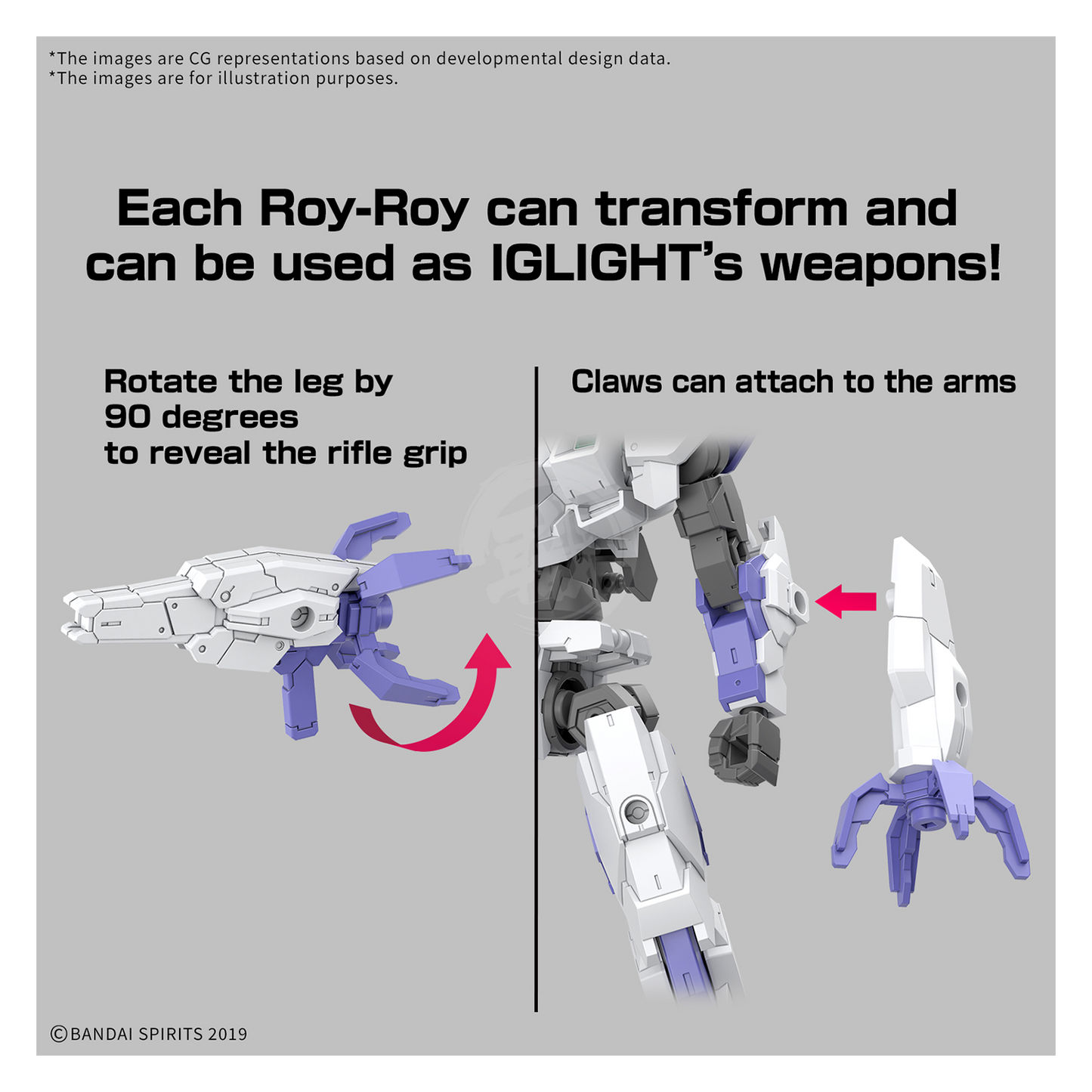 *The images are CG representations based on developmental design data.
*The images are for illustration purposes.

Each Roy-Roy can transform and can be used as IGLIGHT's weapons!

Rotate the leg by 90 degrees to reveal the rifle grip

Claws can attach to the arms

©BANDAI SPIRITS 2019