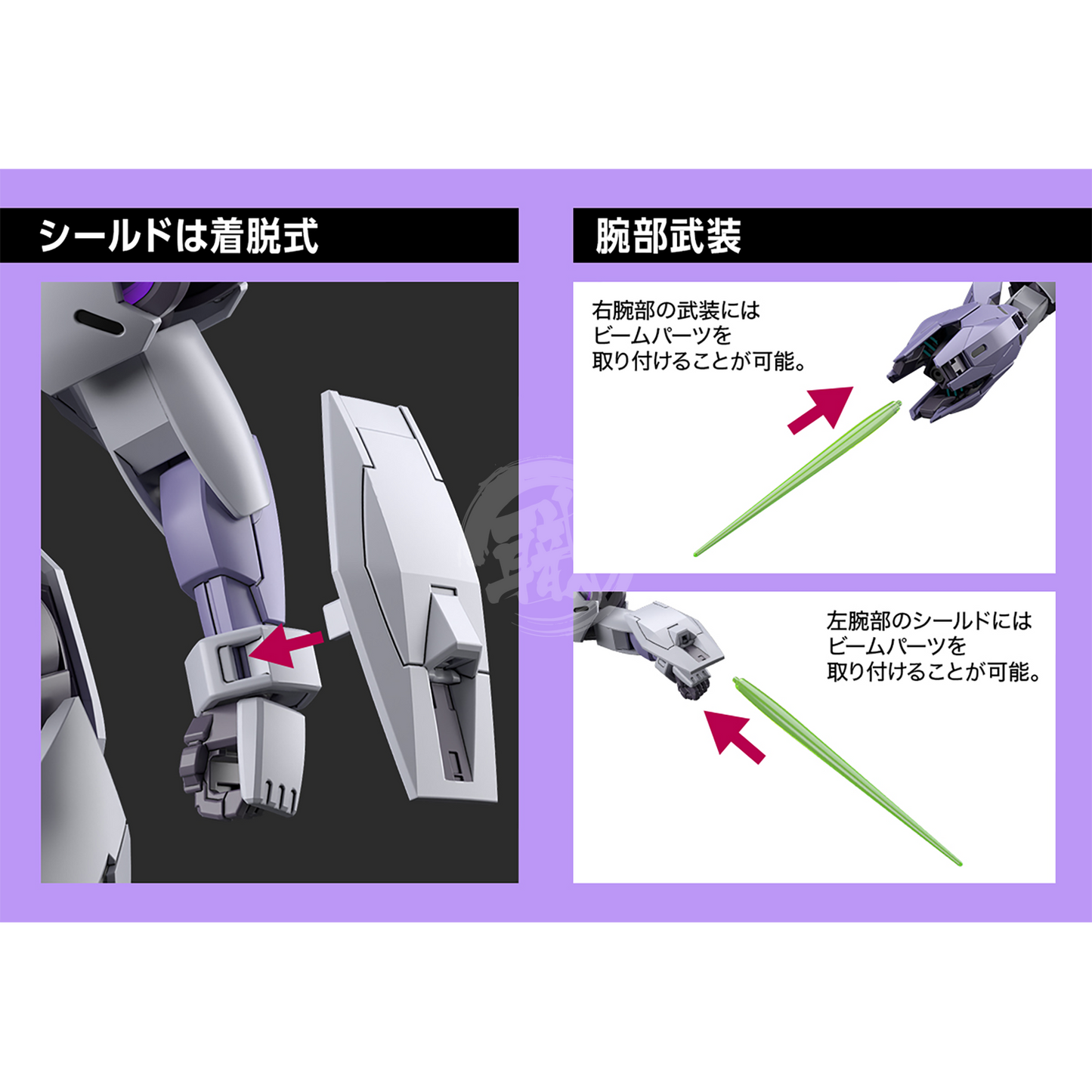 シールドは着脱式

腕部武装

右腕部の武装には
ビームパーツを
取り付けることが可能。

左腕部のシールドには
ビームパーツを
取り付けることが可能。