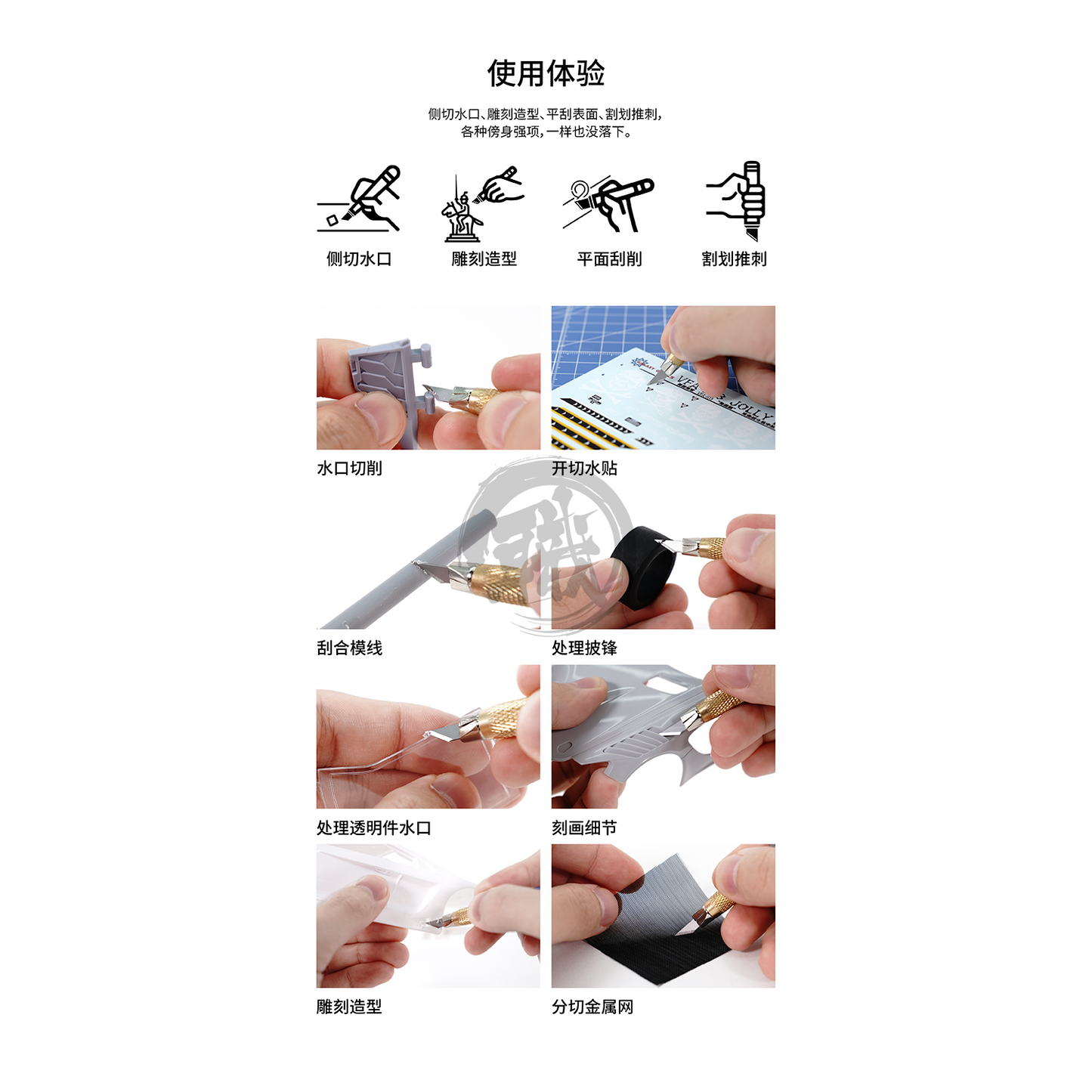 使用体验

侧切水口、雕刻造型、平刮表面、割划推刺，
各种傍身强项，一样也没落下。

侧切水口
雕刻造型
平面刮削
割划推刺

水口切削
开切水贴

刮合模线
处理披锋

处理透明件水口
刻画细节

雕刻造型
分切金属网