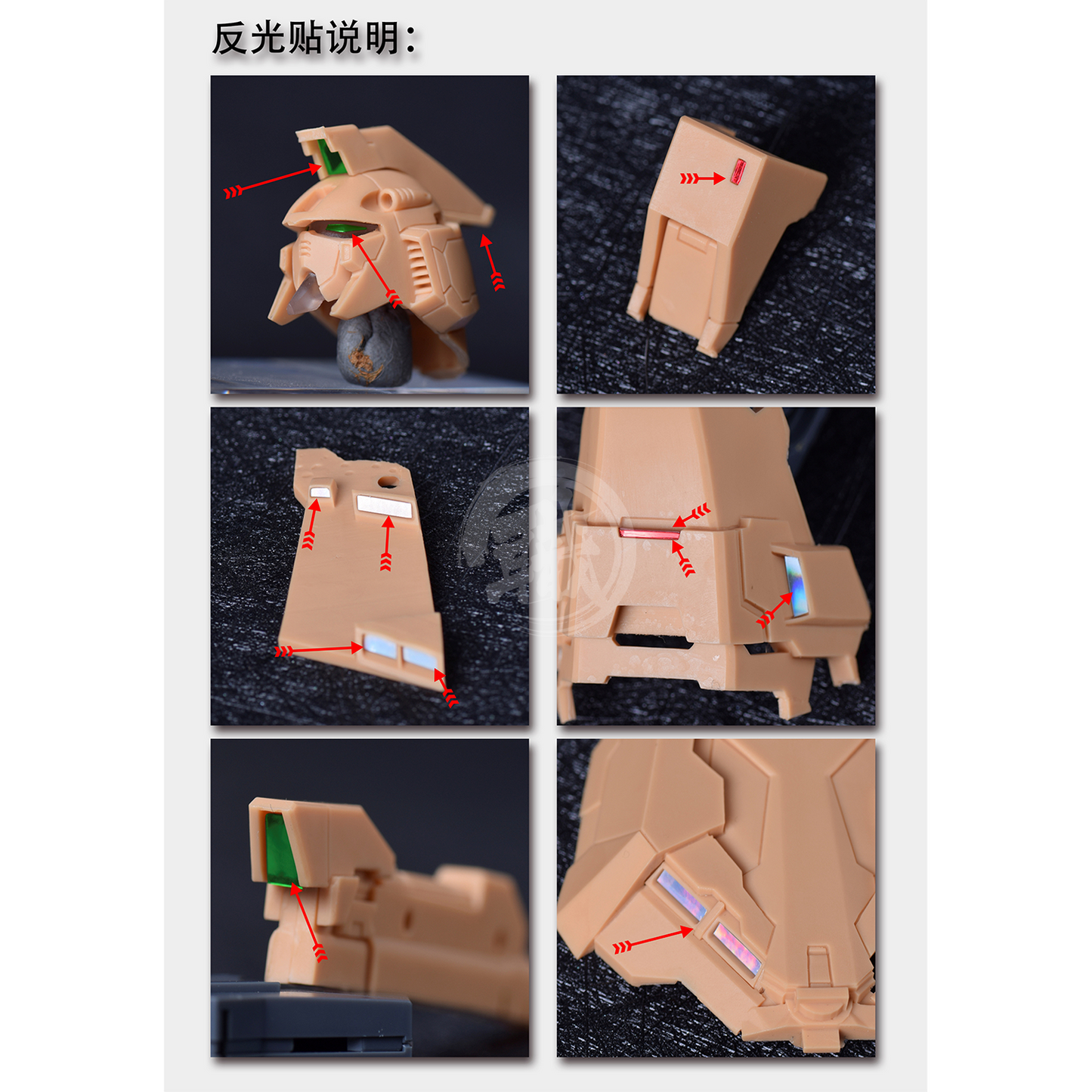 反光贴说明: