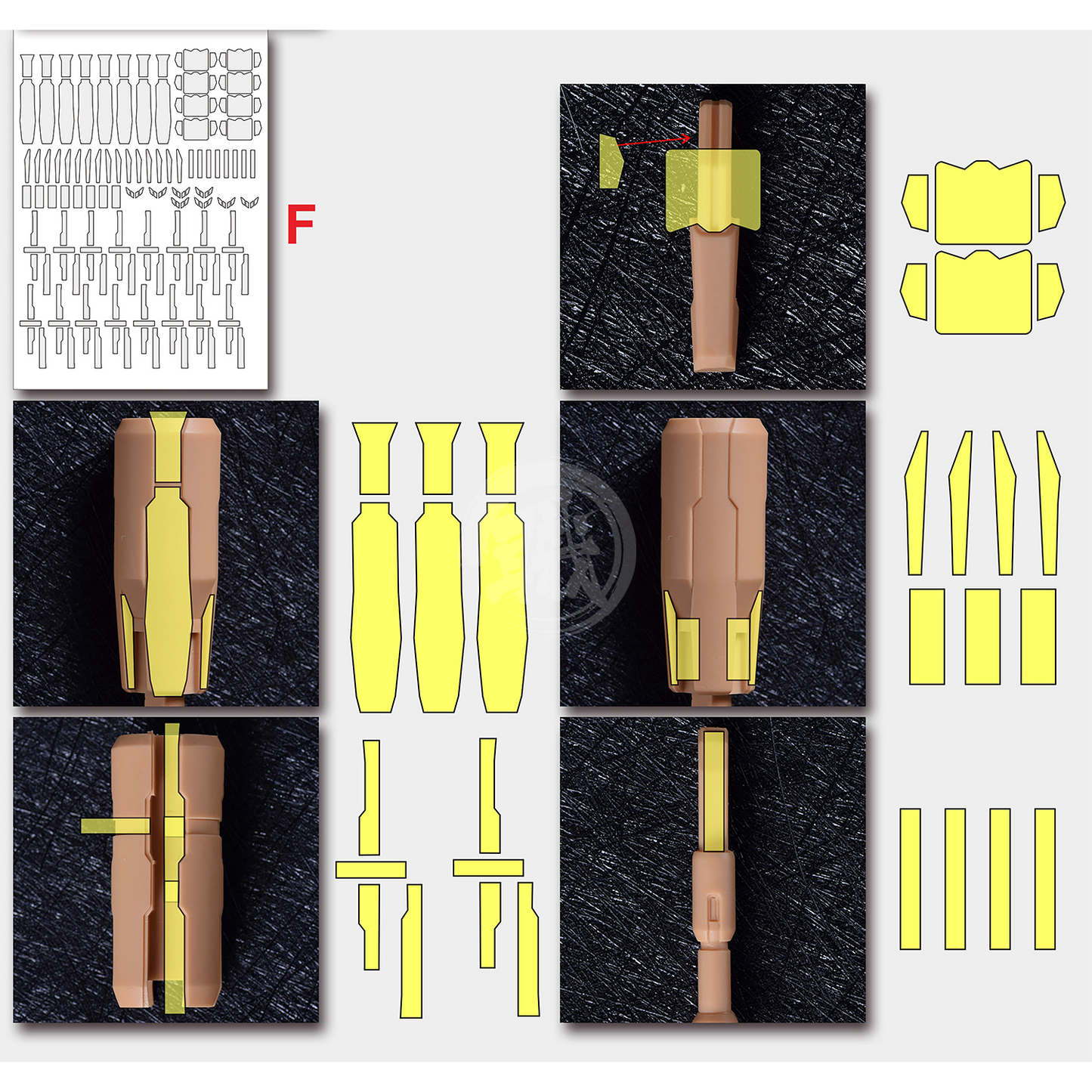 F