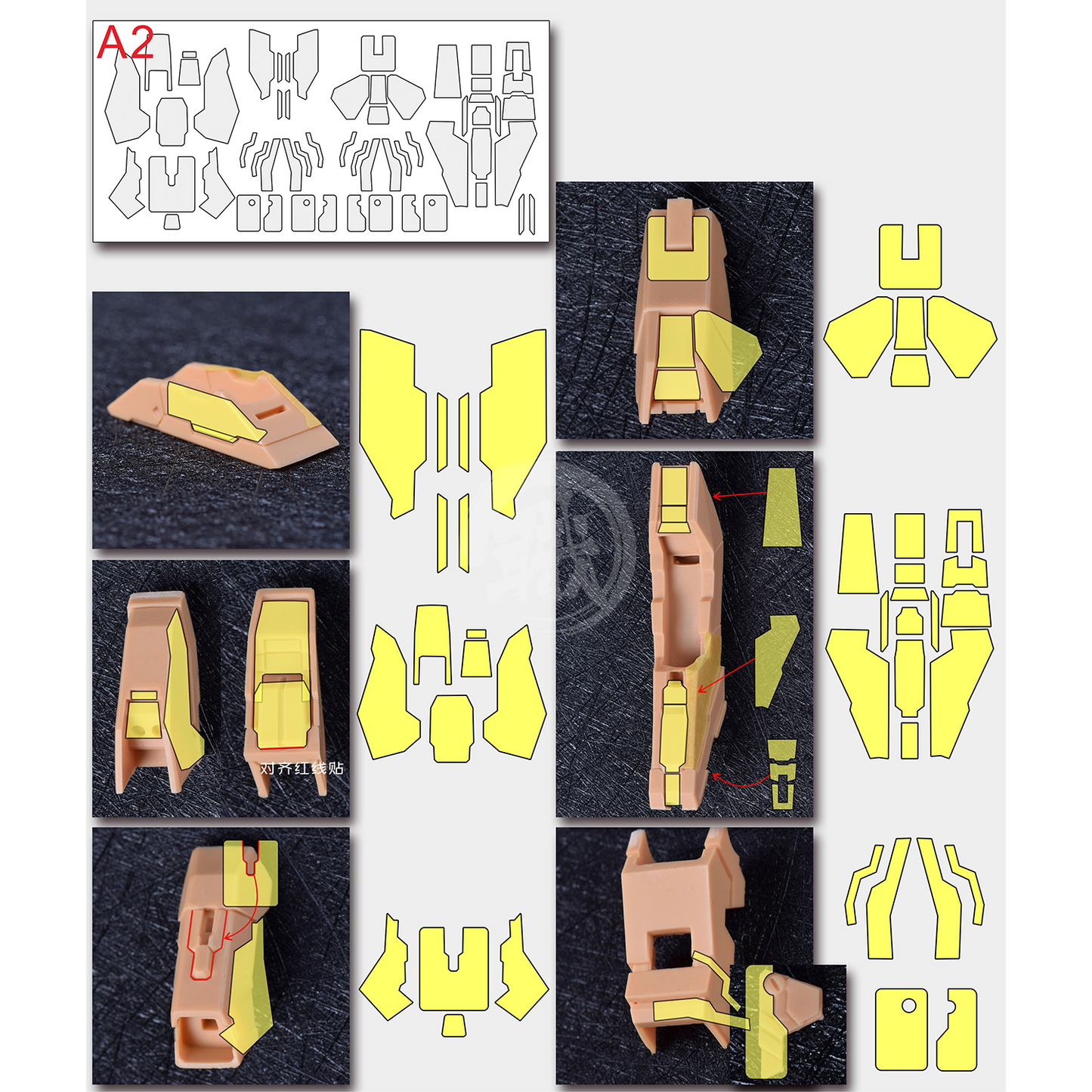 A2

对齐红线贴