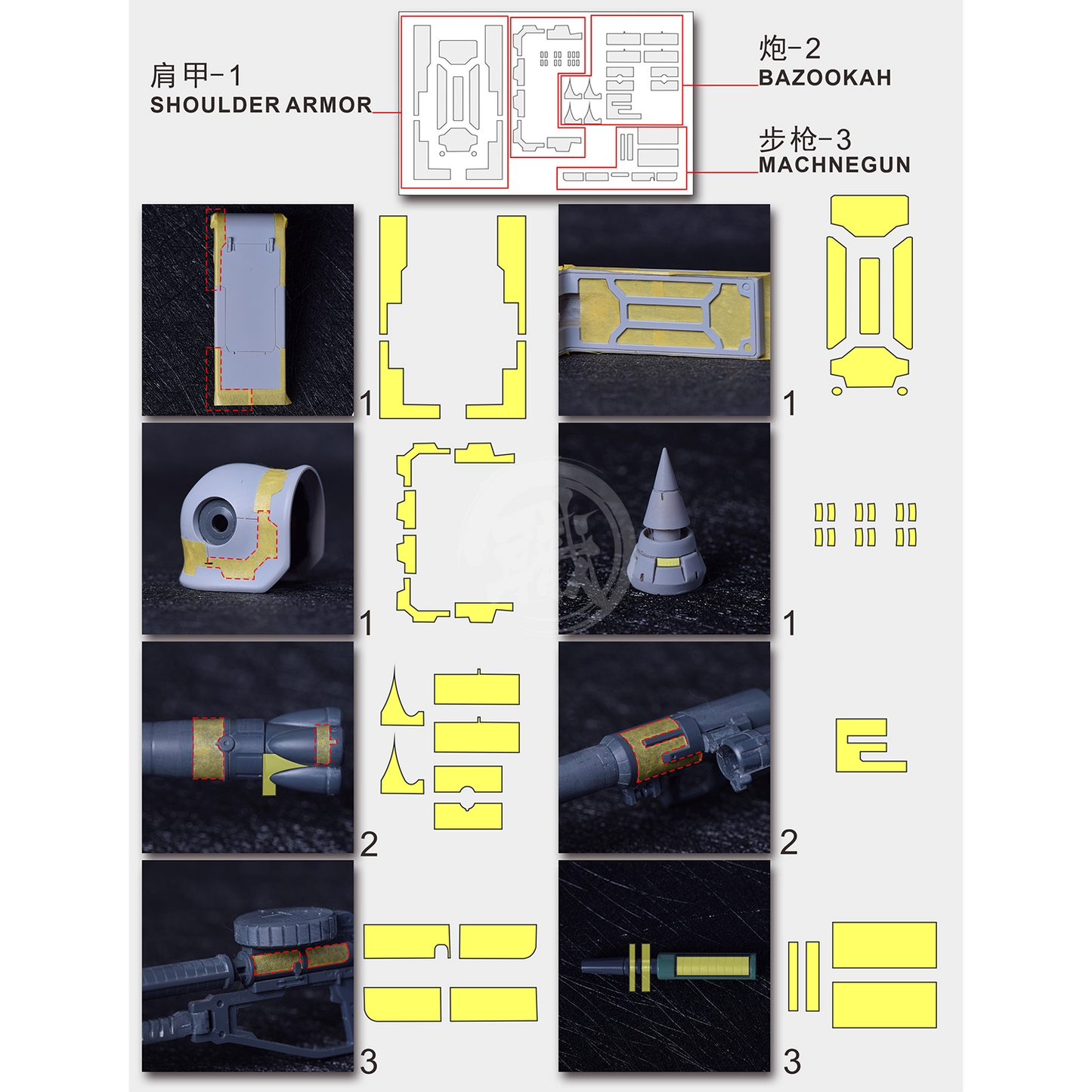 肩甲-1
SHOULDER ARMOR

炮-2
BAZOOKAH

步枪-3
MACHNEGUN

1

1

1

1

2

2

3

3