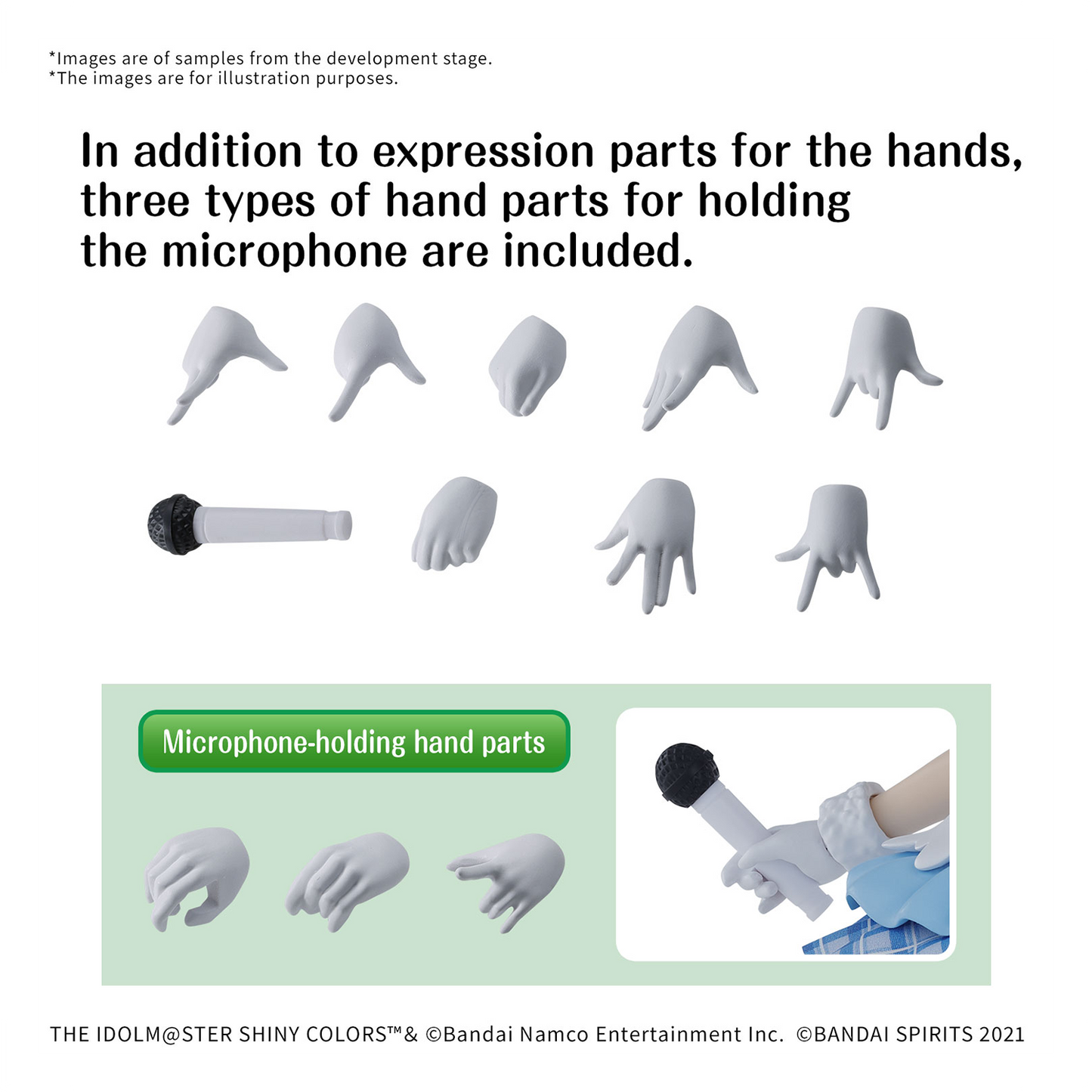 *Images are of samples from the development stage.
*The images are for illustration purposes.

In addition to expression parts for the hands, three types of hand parts for holding the microphone are included.

Microphone-holding hand parts

THE IDOLM@STER SHINY COLORS™& ©Bandai Namco Entertainment Inc. ©BANDAI SPIRITS 2021