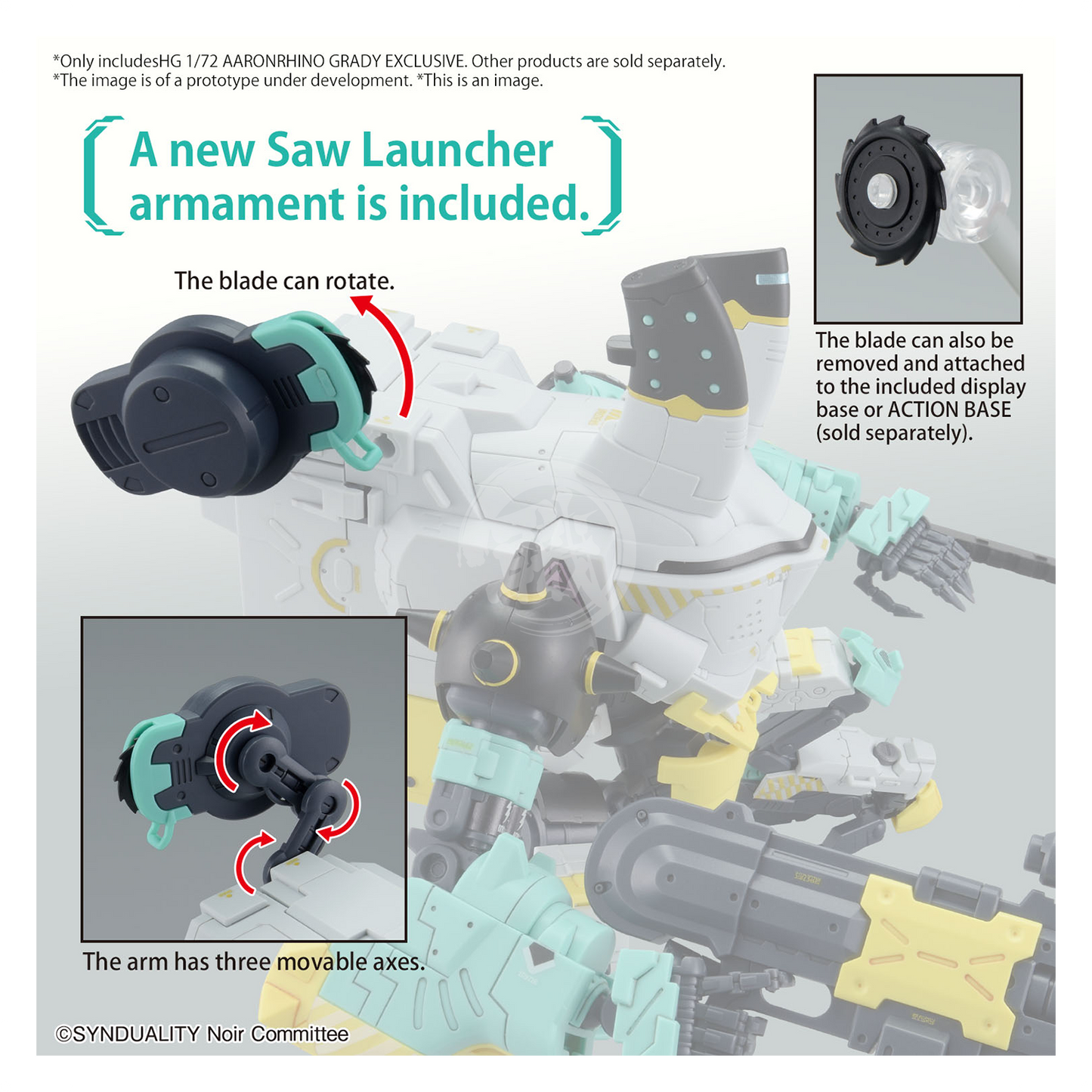 *Only includesHG 1/72 AARONRHINO GRADY EXCLUSIVE. Other products are sold separately.
*The image is of a prototype under development. *This is an image.

A new Saw Launcher armament is included.

The blade can rotate.

The blade can also be removed and attached to the included display base or ACTION BASE (sold separately).

The arm has three movable axes.

©SYNDUALITY Noir Committee