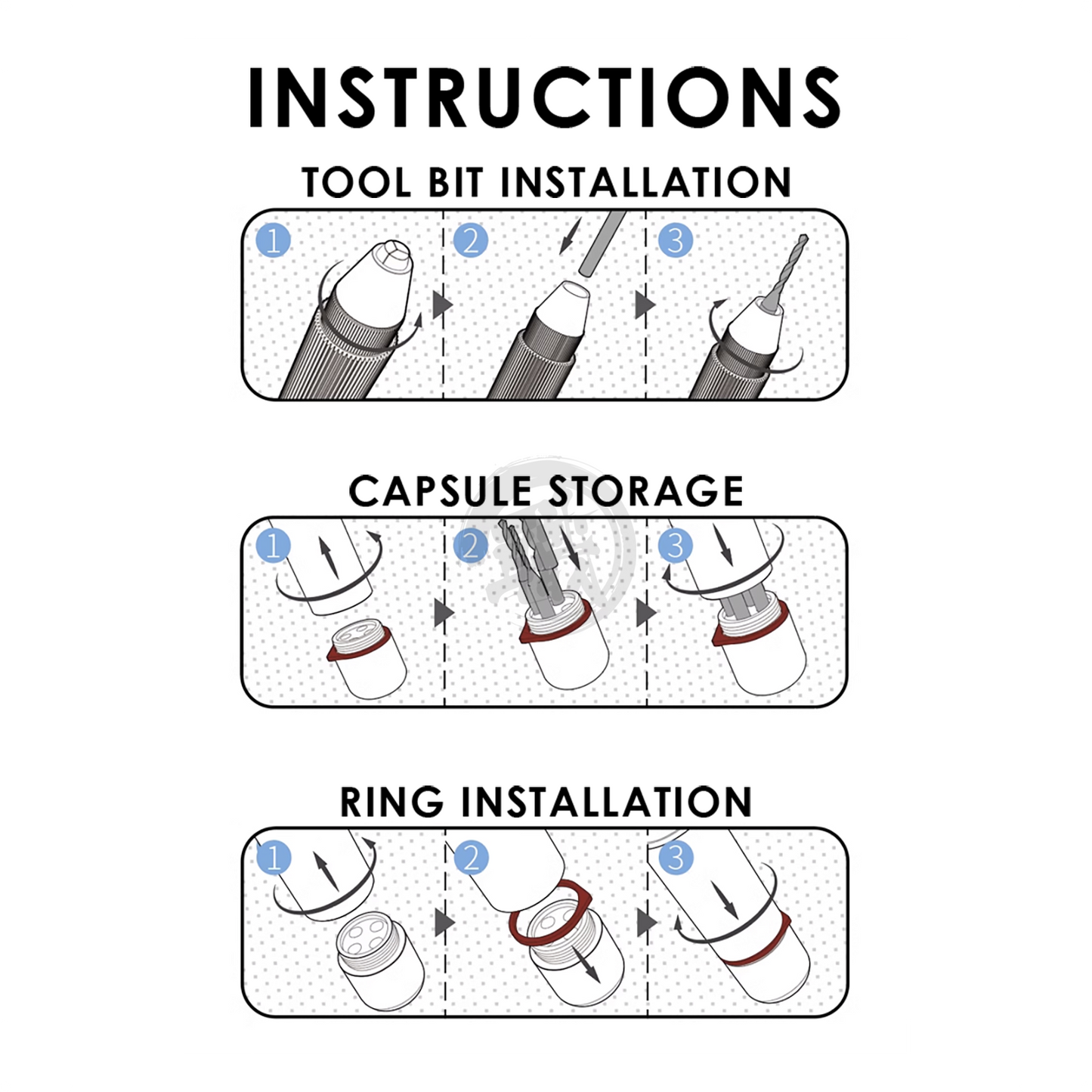 INSTRUCTIONS

TOOL BIT INSTALLATION

1 2 3

CAPSULE STORAGE

1 2 3

RING INSTALLATION

1 2 3