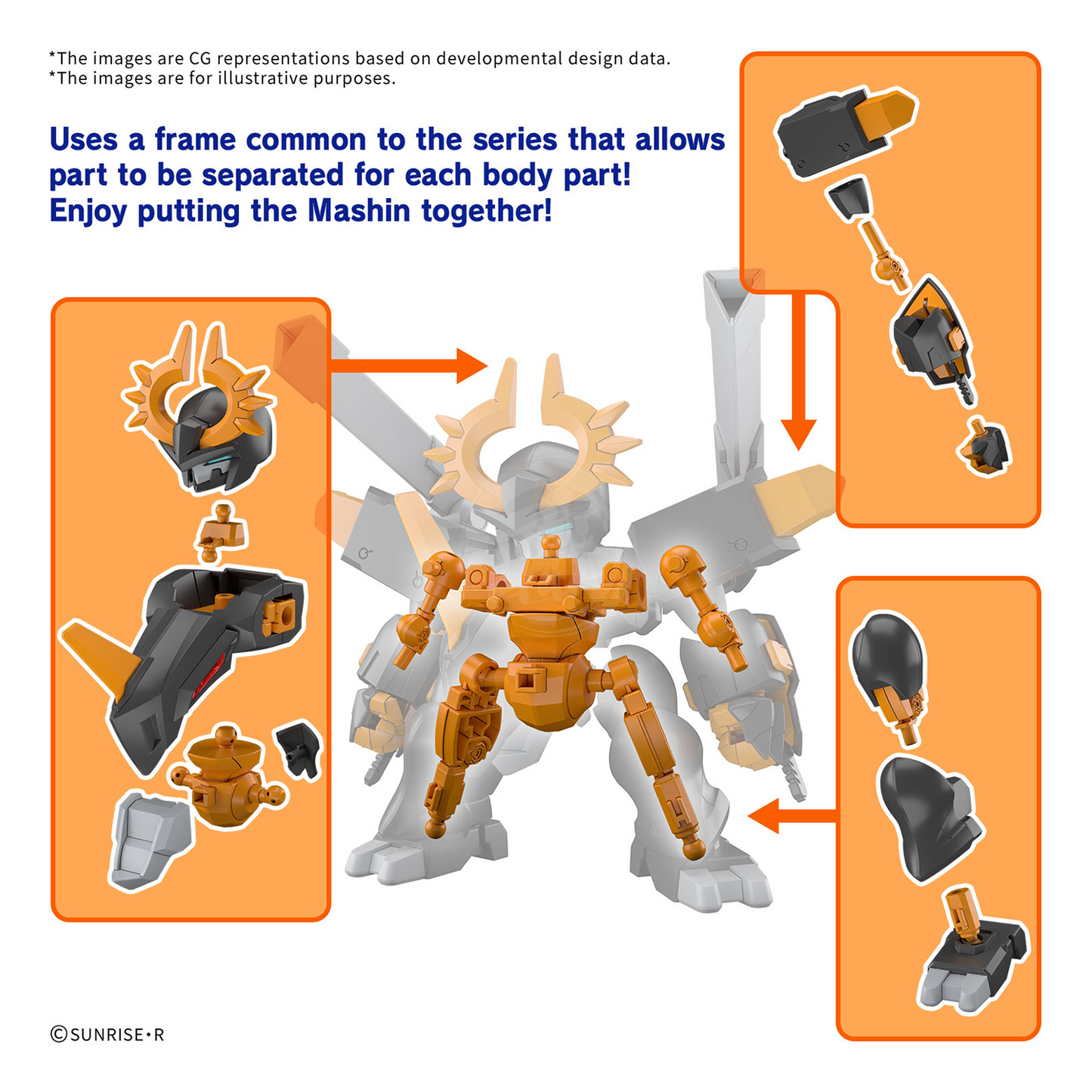 *The images are CG representations based on developmental design data.
*The images are for illustrative purposes.

Uses a frame common to the series that allows part to be separated for each body part!
Enjoy putting the Mashin together!

©SUNRISE・R