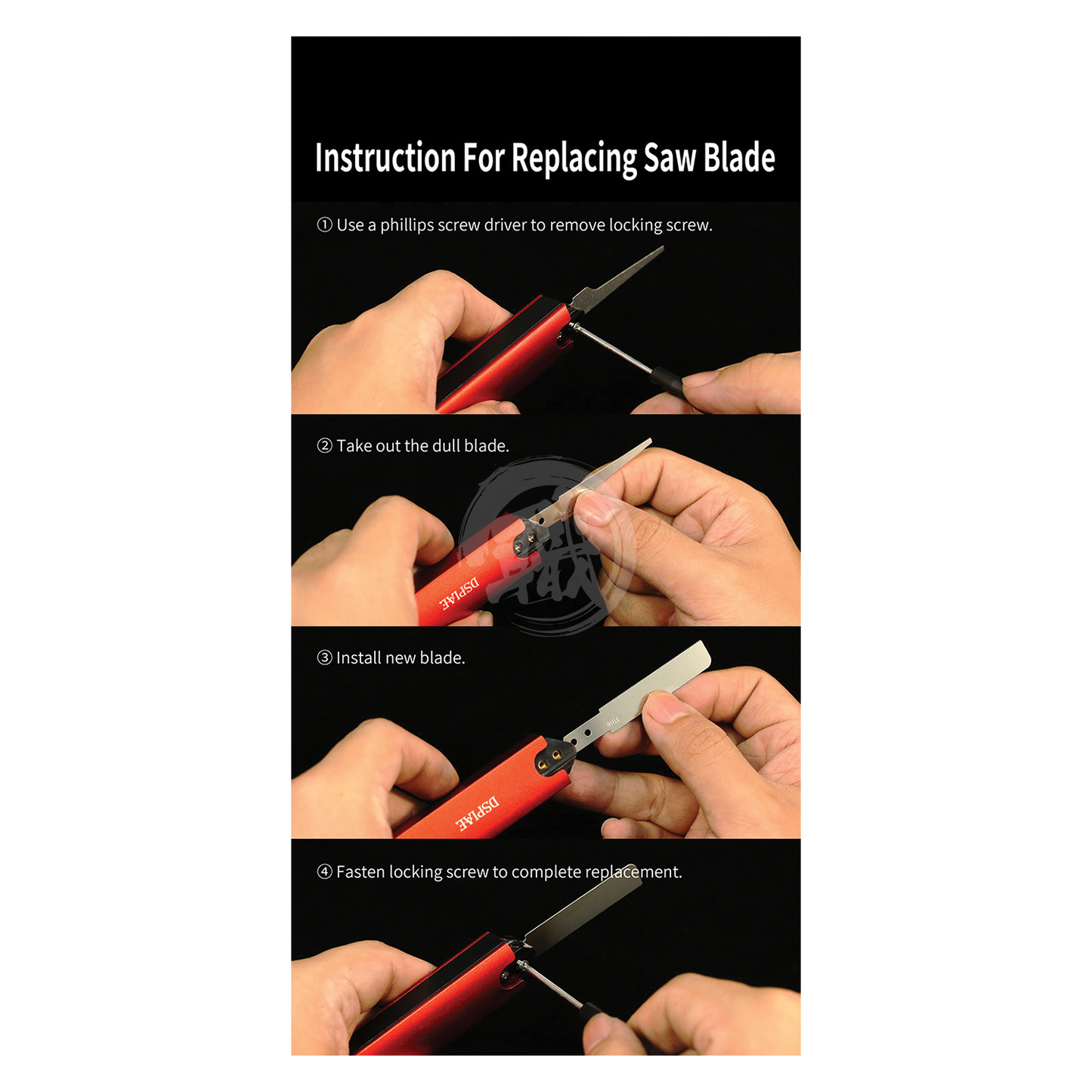 Instruction For Replacing Saw Blade

① Use a phillips screw driver to remove locking screw.

② Take out the dull blade.

DSPIAE

③ Install new blade.

Fine

DSPIAE

④ Fasten locking screw to complete replacement.