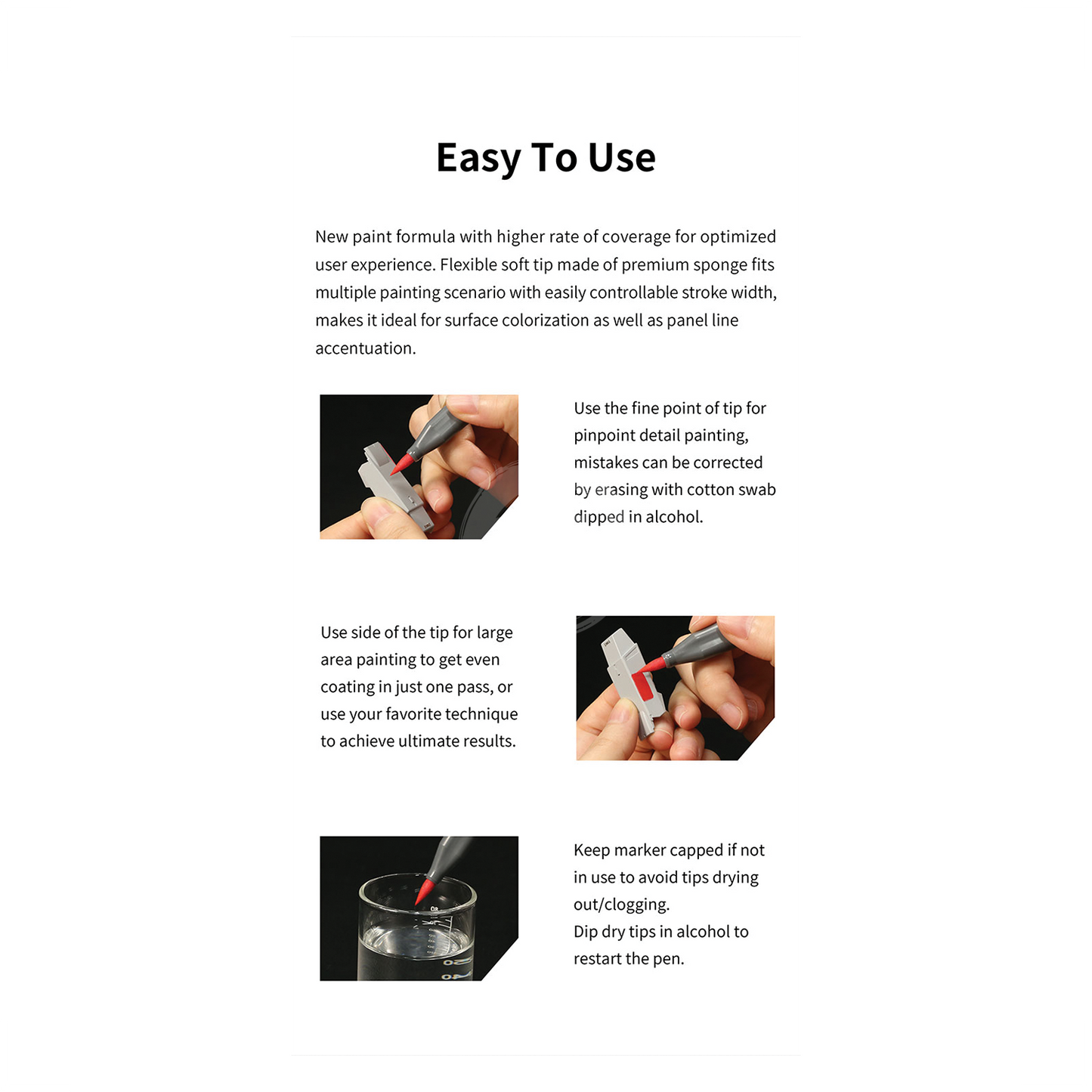 Easy To Use

New paint formula with higher rate of coverage for optimized user experience. Flexible soft tip made of premium sponge fits multiple painting scenario with easily controllable stroke width, makes it ideal for surface colorization as well as panel line accentuation.

Use the fine point of tip for pinpoint detail painting, mistakes can be corrected by erasing with cotton swab dipped in alcohol.

Use side of the tip for large area painting to get even coating in just one pass, or use your favorite technique to achieve ultimate results.

Keep marker capped if not in use to avoid tips drying out/clogging.
Dip dry tips in alcohol to restart the pen.