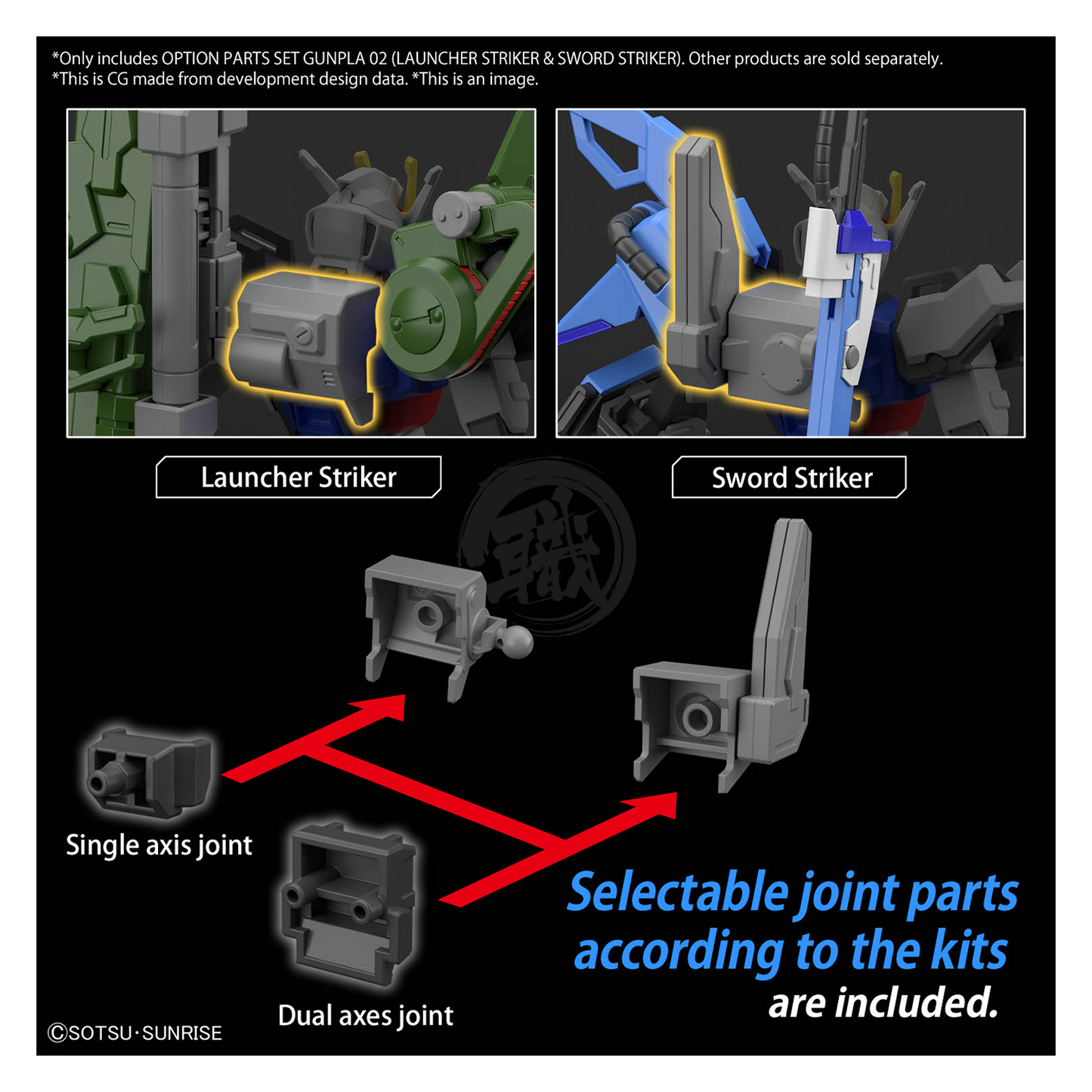 *Only includes OPTION PARTS SET GUNPLA 02 (LAUNCHER STRIKER & SWORD STRIKER). Other products are sold separately.
*This is CG made from development design data. *This is an image.

Launcher Striker

Sword Striker

職

Single axis joint

Dual axes joint

Selectable joint parts according to the kits are included.

©SOTSU·SUNRISE