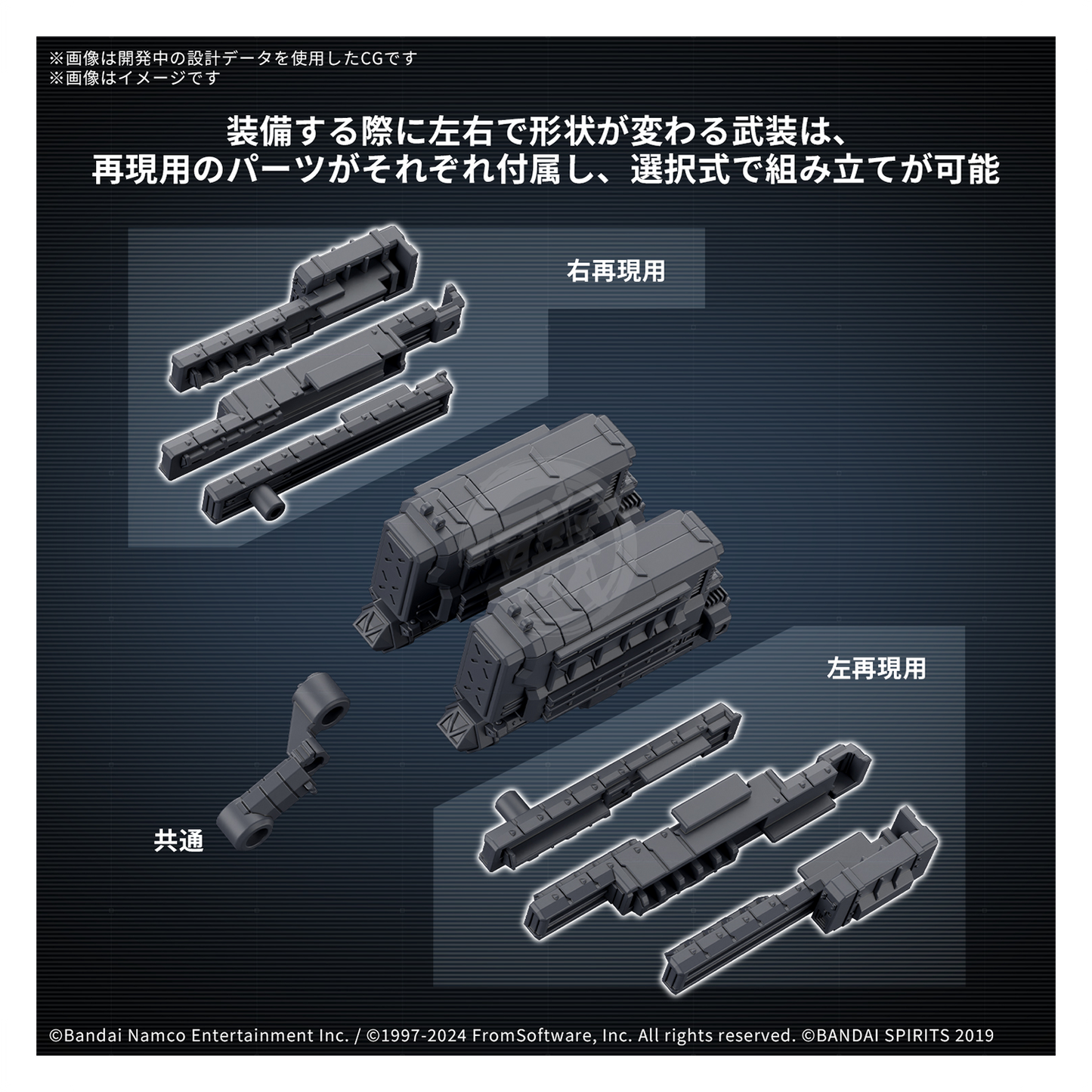 ※画像は開発中の設計データを使用したCGです
※画像はイメージです

装備する際に左右で形状が変わる武装は、
再現用のパーツがそれぞれ付属し、選択式で組み立てが可能

右再現用

左再現用

共通

©Bandai Namco Entertainment Inc. / ©1997-2024 FromSoftware, Inc. All rights reserved. ©BANDAI SPIRITS 2019